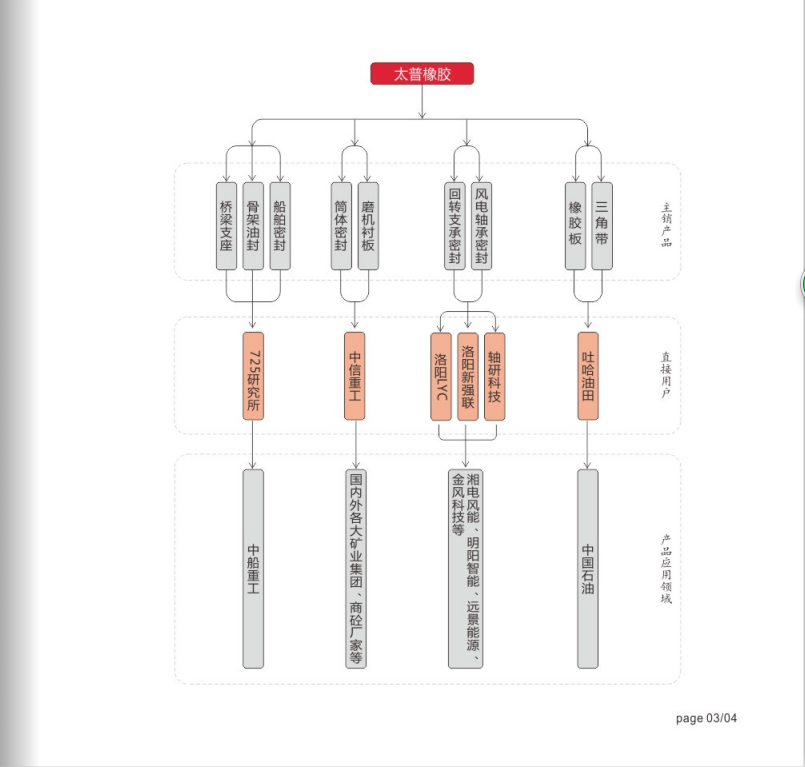 太普橡胶

桥梁支座
骨架油封
船舶密封
筒体密封
磨机衬板
回转支承密封
风电轴承密封
橡胶板
三角带

主销产品

725研究所
中信重工
洛阳LYC
洛阳新强联
轴研科技
吐哈油田

直接用户

中船重工
国内外各大矿业集团、商砼厂家等
湘电风能、明阳智能、远景能源、金风科技等
中国石油

产品应用领域

page 03/04